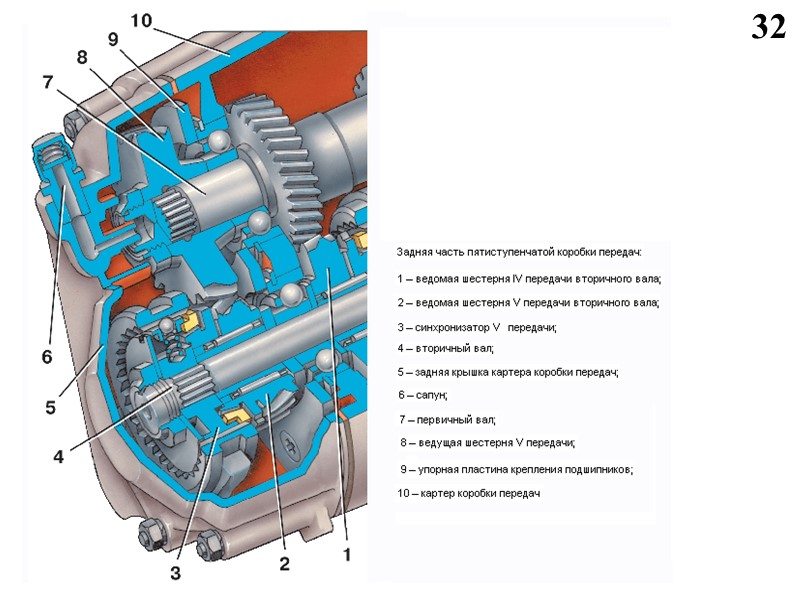 32

10
9
8
7
6
5
4
3
2
1

Задняя часть пятиступенчатой коробки передач:

1 – ведомая шестерня IV передачи вторичного вала;

2 – ведомая шестерня V передачи вторичного вала;

3 – синхронизатор V передачи;

4 – вторичный вал;

5 – задняя крышка картера коробки передач;

6 – сапун;

7 – первичный вал;

8 – ведущая шестерня V передачи;

9 – упорная пластина крепления подшипников;

10 – картер коробки передач